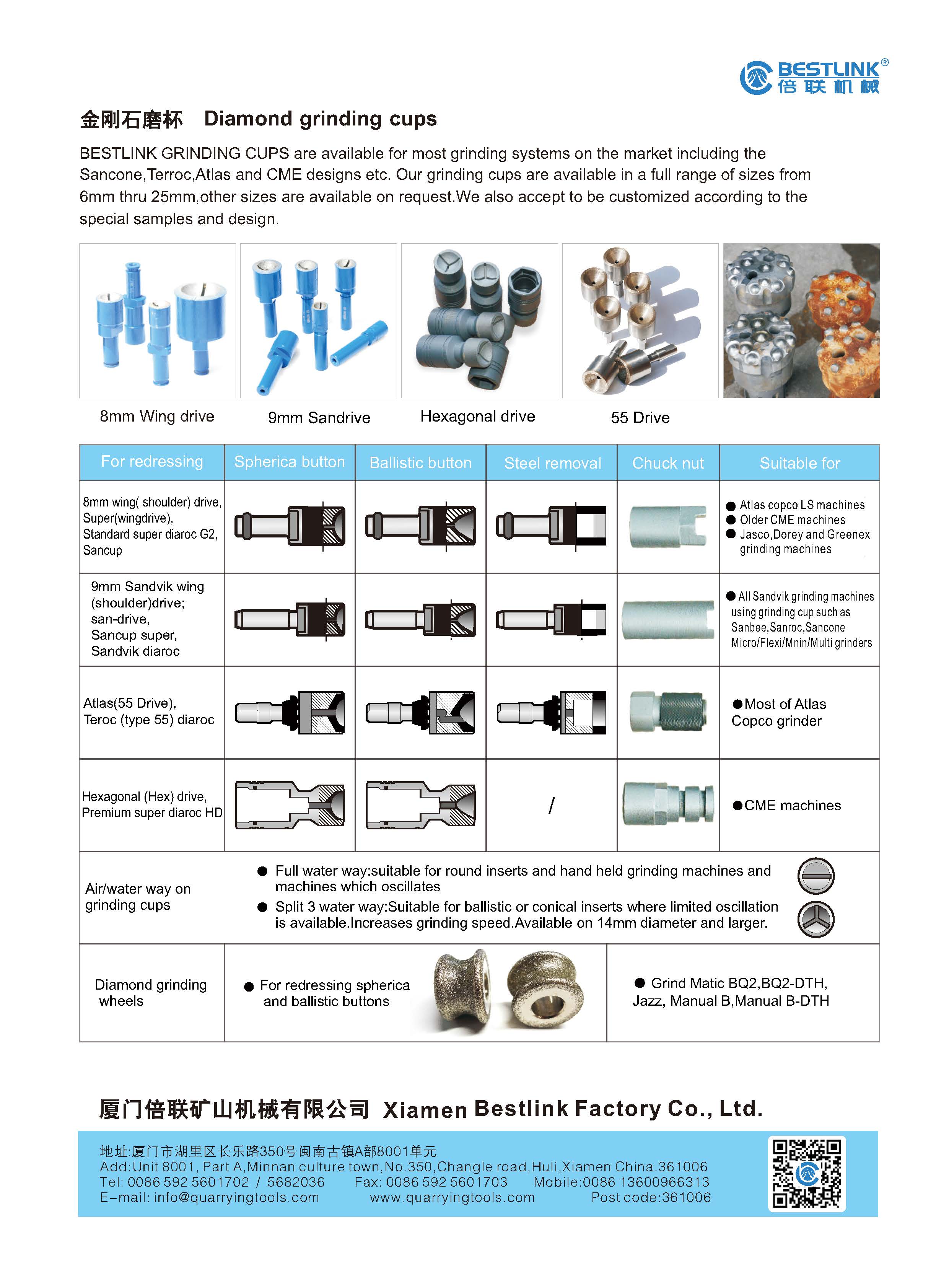 BESTLINK®
倍联机械

金刚石磨杯 Diamond grinding cups

BESTLINK GRINDING CUPS are available for most grinding systems on the market including the Sancone,Terroc,Atlas and CME designs etc. Our grinding cups are available in a full range of sizes from 6mm thru 25mm,other sizes are available on request.We also accept to be customized according to the special samples and design.

8mm Wing drive
9mm Sandrive
Hexagonal drive
55 Drive

| For redressing | Spherica button | Ballistic button | Steel removal | Chuck nut | Suitable for |
|---|---|---|---|---|---|
| 8mm wing( shoulder) drive, Super(wingdrive), Standard super diaroc G2, Sancup | | | | | ● Atlas copco LS machines ● Older CME machines ● Jasco,Dorey and Greenex grinding machines |
| 9mm Sandvik wing (shoulder)drive; san-drive, Sancup super, Sandvik diaroc | | | | | ● All Sandvik grinding machines using grinding cup such as Sanbee,Sanroc,Sancone Micro/Flexi/Mnin/Multi grinders |
| Atlas(55 Drive), Teroc (type 55) diaroc | | | | | ●Most of Atlas Copco grinder |
| Hexagonal (Hex) drive, Premium super diaroc HD | | | / | | ●CME machines |

Air/water way on grinding cups
● Full water way:suitable for round inserts and hand held grinding machines and machines which oscillates
● Split 3 water way:Suitable for ballistic or conical inserts where limited oscillation is available.Increases grinding speed.Available on 14mm diameter and larger.

Diamond grinding wheels
● For redressing spherica and ballistic buttons
● Grind Matic BQ2,BQ2-DTH, Jazz, Manual B,Manual B-DTH

厦门倍联矿山机械有限公司 Xiamen Bestlink Factory Co., Ltd.

地址:厦门市湖里区长乐路350号闽南古镇A部8001单元
Add:Unit 8001, Part A,Minnan culture town,No.350,Changle road,Huli,Xiamen China.361006
Tel: 0086 592 5601702 / 5682036 Fax: 0086 592 5601703 Mobile:0086 13600966313
E-mail: info@quarryingtools.com www.quarryingtools.com Post code:361006