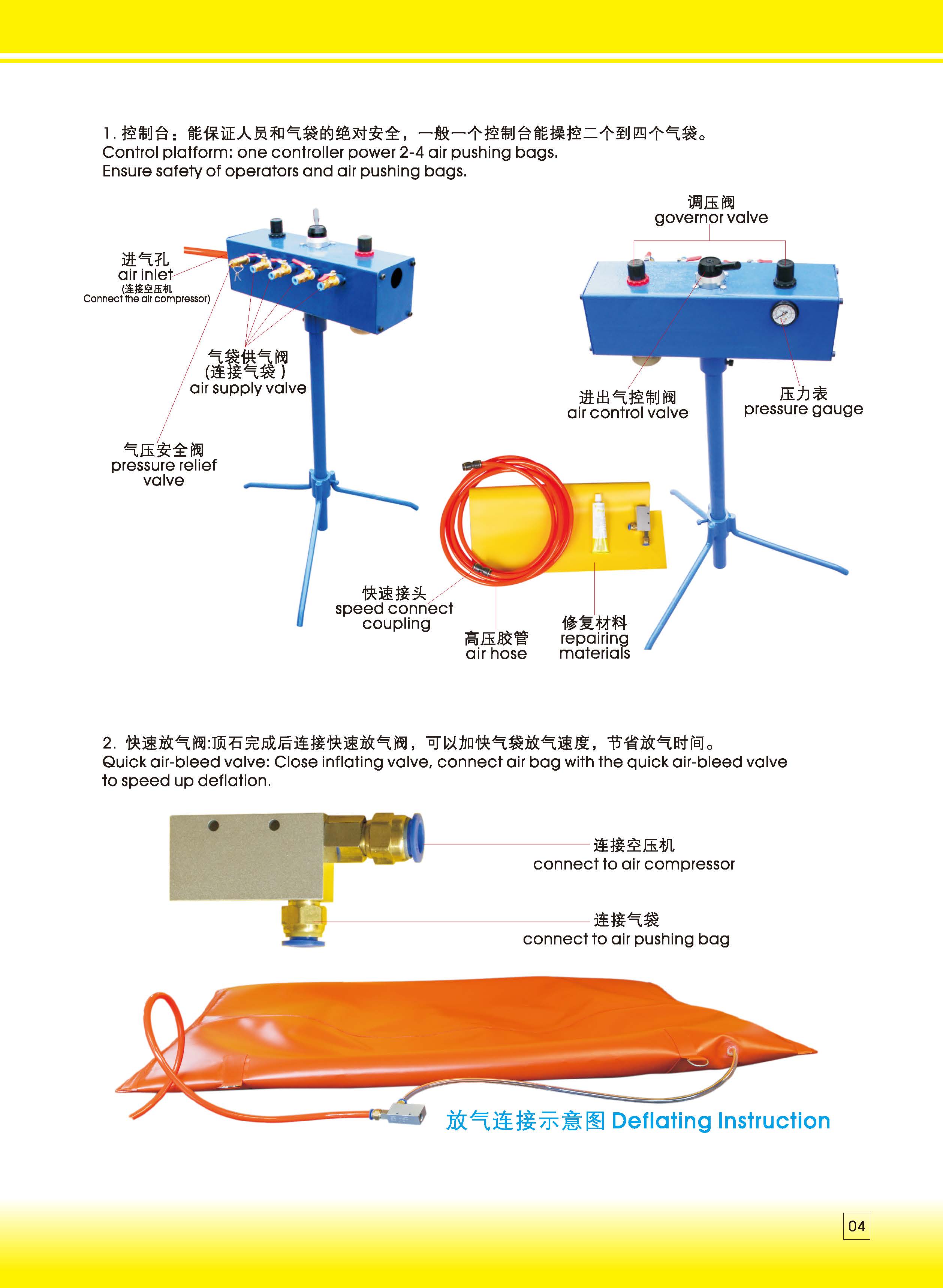 1. 控制台：能保证人员和气袋的绝对安全，一般一个控制台能操控二个到四个气袋。
Control platform: one controller power 2-4 air pushing bags.
Ensure safety of operators and air pushing bags.

进气孔
air inlet
(连接空压机
Connect the air compressor)

气袋供气阀
(连接气袋)
air supply valve

气压安全阀
pressure relief valve

调压阀
governor valve

进出气控制阀
air control valve

压力表
pressure gauge

快速接头
speed connect coupling

高压胶管
air hose

修复材料
repairing materials

2. 快速放气阀:顶石完成后连接快速放气阀，可以加快气袋放气速度，节省放气时间。
Quick air-bleed valve: Close inflating valve, connect air bag with the quick air-bleed valve to speed up deflation.

连接空压机
connect to air compressor

连接气袋
connect to air pushing bag

放气连接示意图 Deflating Instruction

04